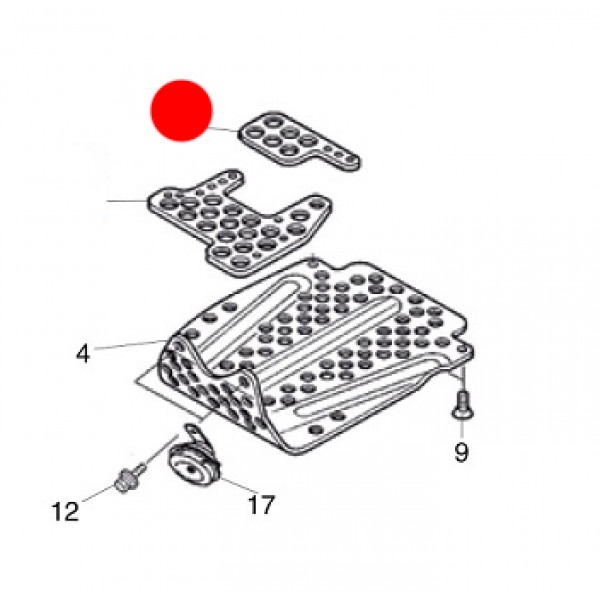 4
9
12
17